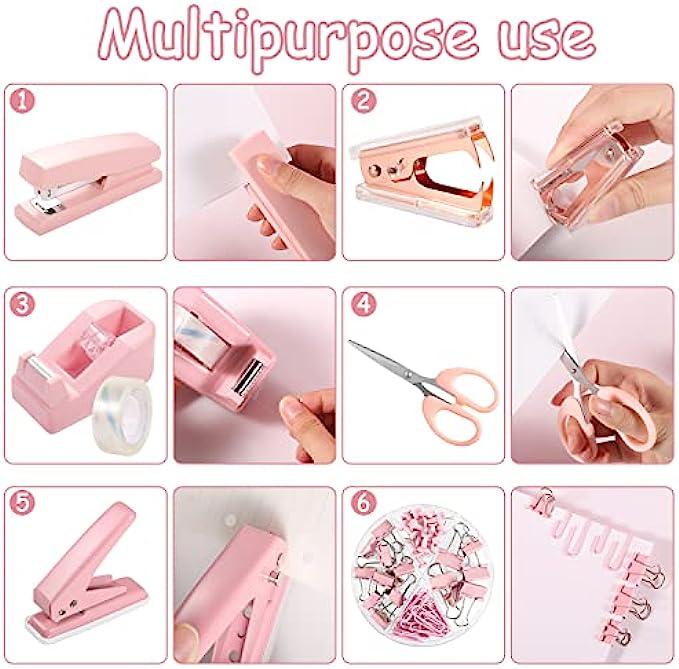 Multipurpose use

1

2

3

4

5

6