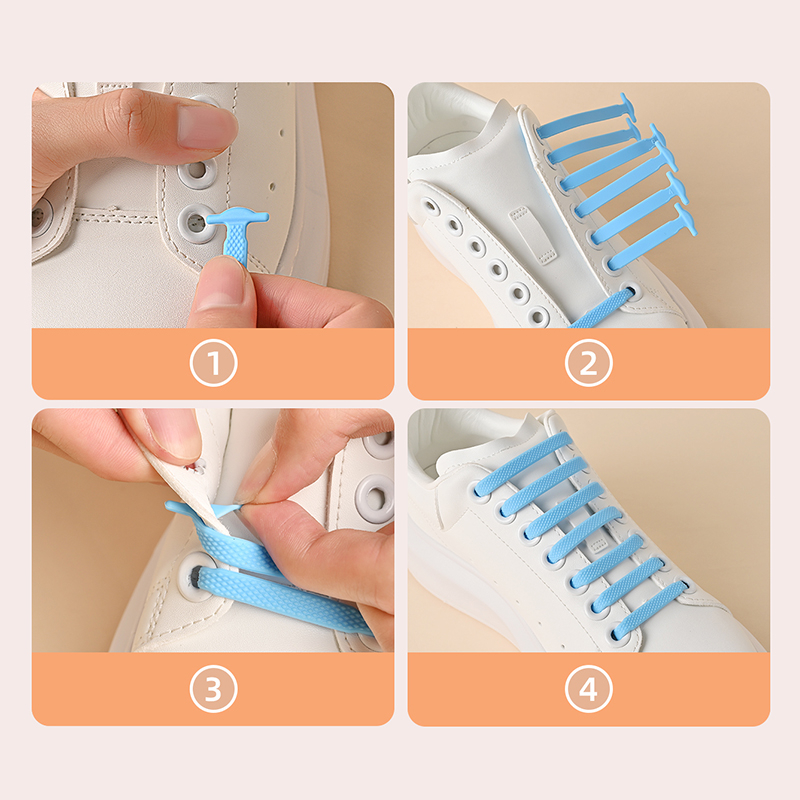 ①

②

③

④